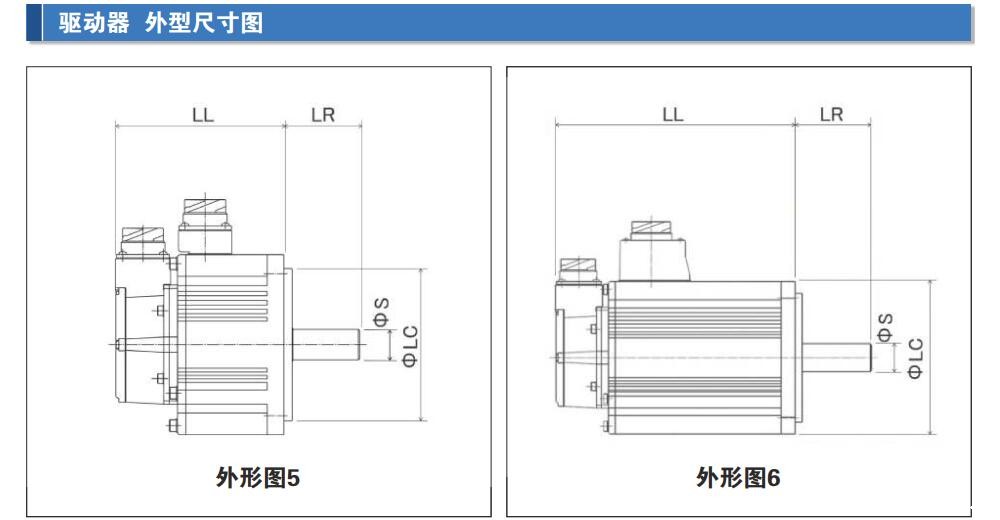 驱动器 外型尺寸图

LL
LR
ΦS
ΦLC
外形图5

LL
LR
ΦS
ΦLC
外形图6